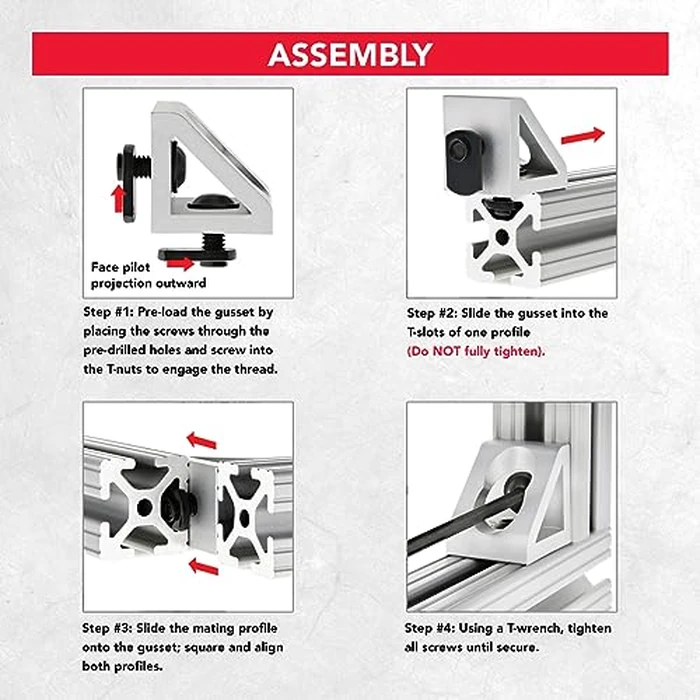 ASSEMBLY

Face pilot projection outward

Step #1: Pre-load the gusset by placing the screws through the pre-drilled holes and screw into the T-nuts to engage the thread.

Step #2: Slide the gusset into the T-slots of one profile (Do NOT fully tighten).

Step #3: Slide the mating profile onto the gusset; square and align both profiles.

Step #4: Using a T-wrench, tighten all screws until secure.