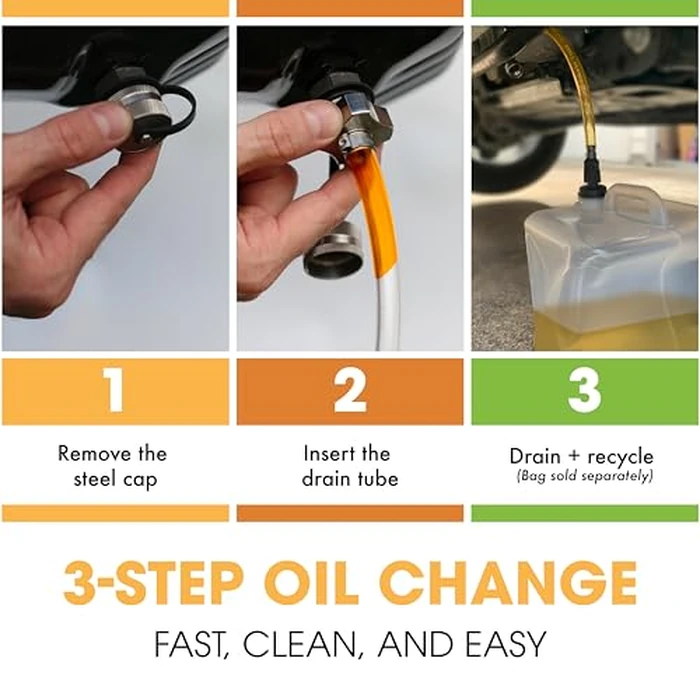 1

Remove the steel cap

2

Insert the drain tube

3

Drain + recycle
(Bag sold separately)

3-STEP OIL CHANGE

FAST, CLEAN, AND EASY