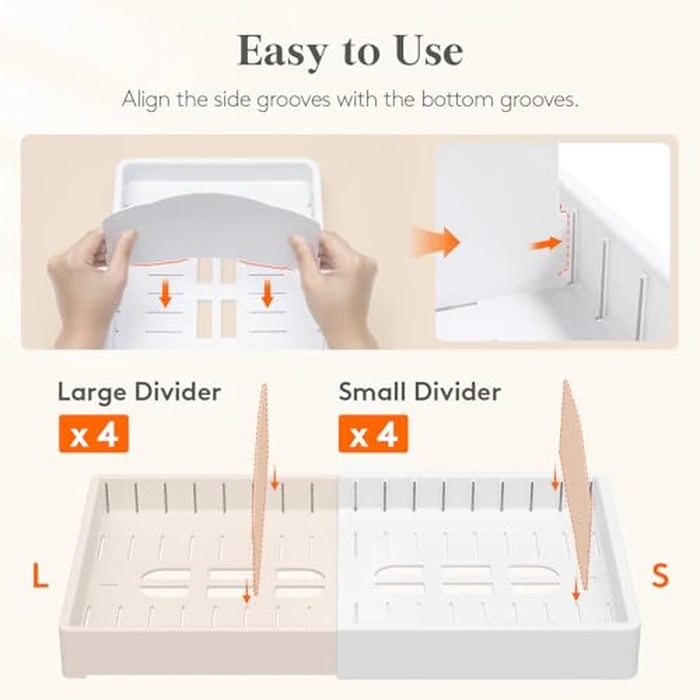 Easy to Use

Align the side grooves with the bottom grooves.

Large Divider

x 4

Small Divider

x 4

L

S