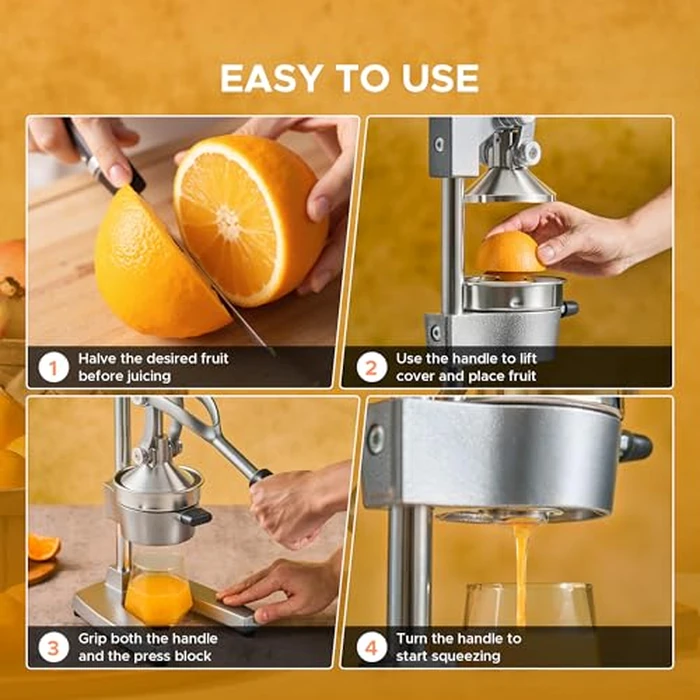 EASY TO USE

1 Halve the desired fruit before juicing

2 Use the handle to lift cover and place fruit

3 Grip both the handle and the press block

4 Turn the handle to start squeezing