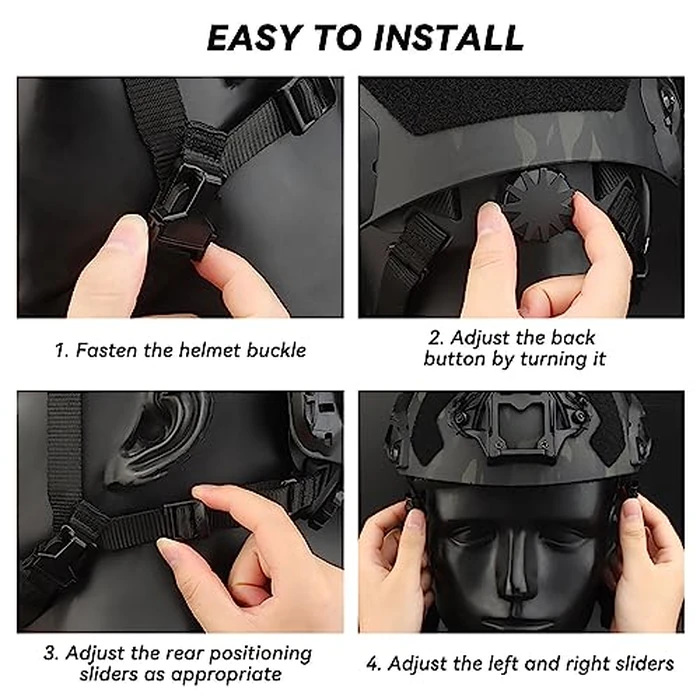 EASY TO INSTALL

1. Fasten the helmet buckle

2. Adjust the back button by turning it

3. Adjust the rear positioning sliders as appropriate

4. Adjust the left and right sliders