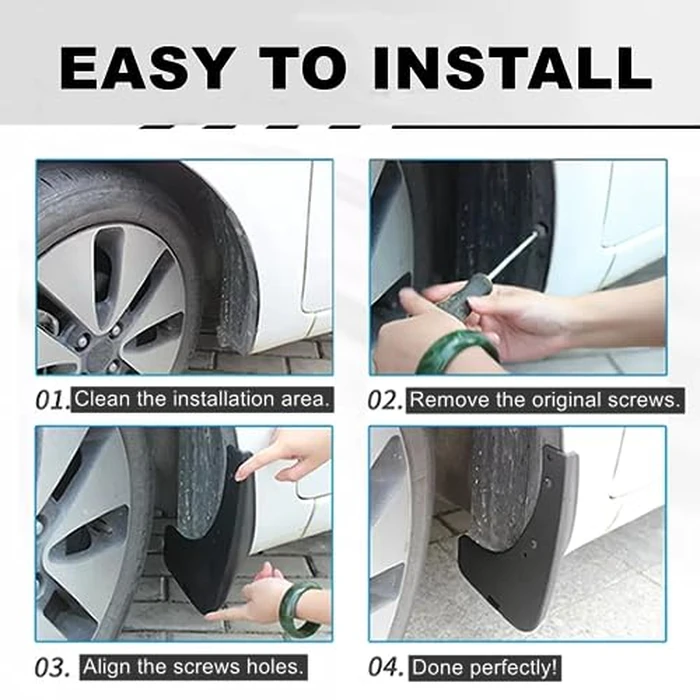 EASY TO INSTALL

01. Clean the installation area.

02. Remove the original screws.

03. Align the screws holes.

04. Done perfectly!