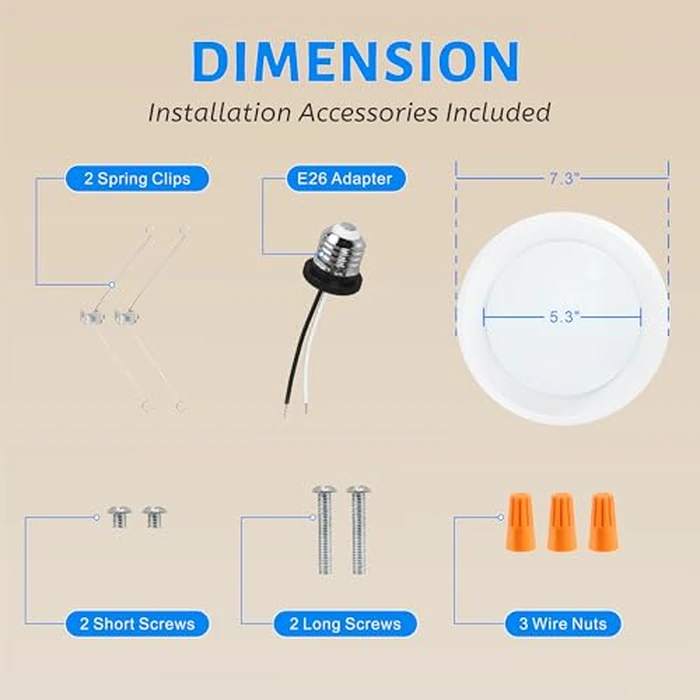 DIMENSION
Installation Accessories Included

2 Spring Clips

E26 Adapter

7.3"

5.3"

2 Short Screws

2 Long Screws

3 Wire Nuts