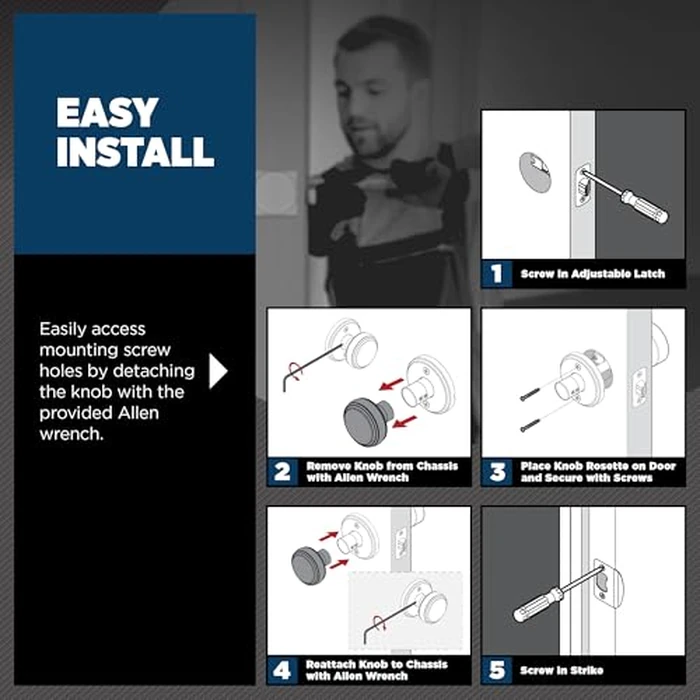 EASY INSTALL

Easily access mounting screw holes by detaching the knob with the provided Allen wrench.

1 Screw in Adjustable Latch

2 Remove Knob from Chassis with Allen Wrench

3 Place Knob Rosette on Door and Secure with Screws

4 Reattach Knob to Chassis with Allen Wrench

5 Screw in Strike