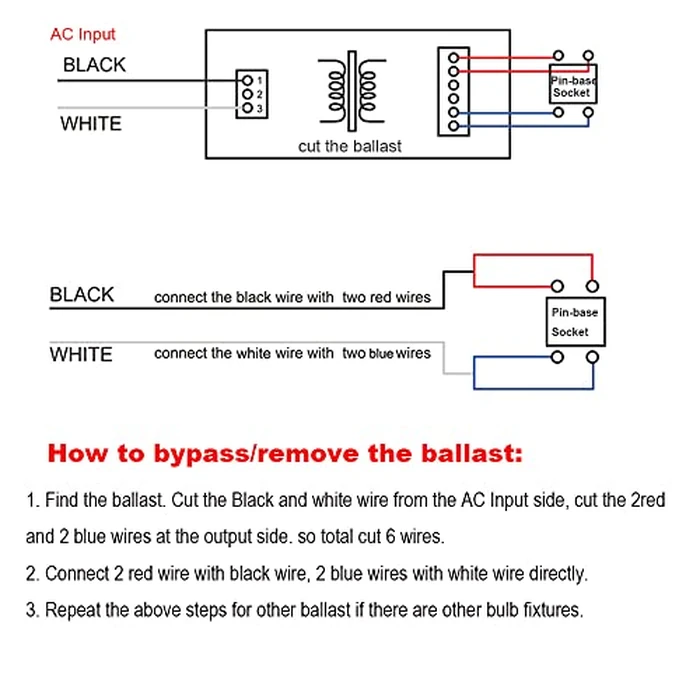 AC Input

BLACK

WHITE

1
2
3

cut the ballast

Pin-base Socket

BLACK connect the black wire with two red wires

WHITE connect the white wire with two blue wires

Pin-base Socket

How to bypass/remove the ballast:

1. Find the ballast. Cut the Black and white wire from the AC Input side, cut the 2red and 2 blue wires at the output side. so total cut 6 wires.

2. Connect 2 red wire with black wire, 2 blue wires with white wire directly.

3. Repeat the above steps for other ballast if there are other bulb fixtures.