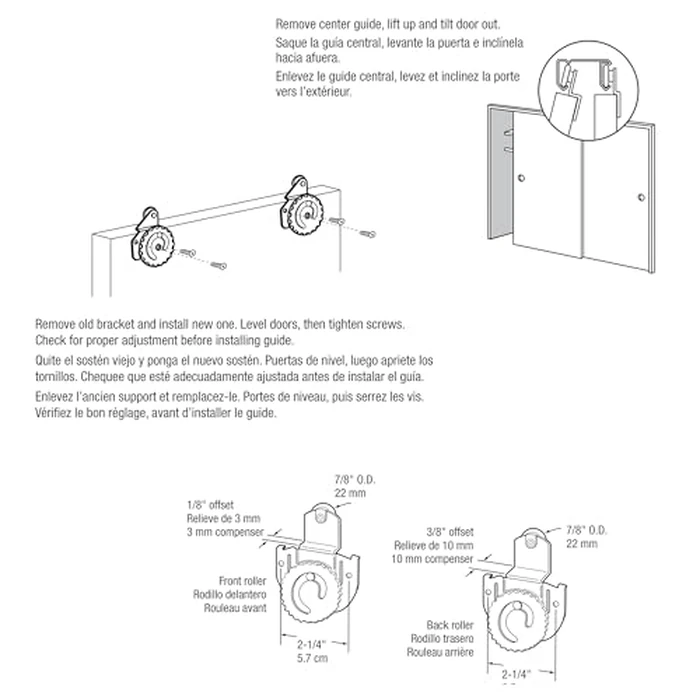 Remove center guide, lift up and tilt door out.
Saque la guía central, levante la puerta e inclínela hacia afuera.
Enlevez le guide central, levez et inclinez la porte vers l'extérieur.

Remove old bracket and install new one. Level doors, then tighten screws. Check for proper adjustment before installing guide.
Quite el sostén viejo y ponga el nuevo sostén. Puertas de nivel, luego apriete los tornillos. Chequee que esté adecuadamente ajustada antes de instalar el guía.
Enlevez l'ancien support et remplacez-le. Portes de niveau, puis serrez les vis. Vérifiez le bon réglage, avant d'installer le guide.

7/8" O.D.
22 mm
1/8" offset
Relieve de 3 mm
3 mm compenser
Front roller
Rodillo delantero
Rouleau avant
2-1/4"
5.7 cm

3/8" offset
Relieve de 10 mm
10 mm compenser
7/8" O.D.
22 mm
Back roller
Rodillo trasero
Rouleau arrière
2-1/4"