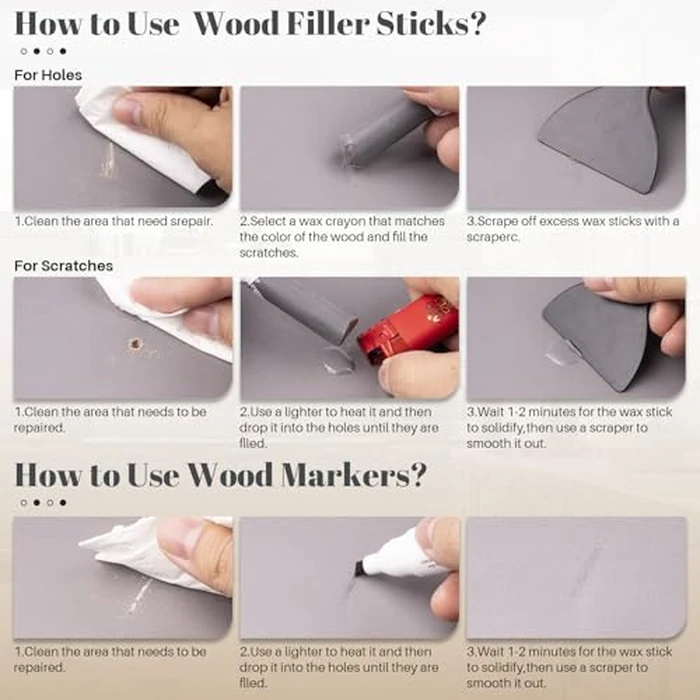 How to Use Wood Filler Sticks?

For Holes

1.Clean the area that need srepair.

2.Select a wax crayon that matches the color of the wood and fill the scratches.

3.Scrape off excess wax sticks with a scraperc.

For Scratches

1.Clean the area that needs to be repaired.

2.Use a lighter to heat it and then drop it into the holes until they are flied.

3.Wait 1-2 minutes for the wax stick to solidify,then use a scraper to smooth it out.

How to Use Wood Markers?

1.Clean the area that needs to be repaired.

2.Use a lighter to heat it and then drop it into the holes until they are flied.

3.Wait 1-2 minutes for the wax stick to solidify,then use a scraper to smooth it out.