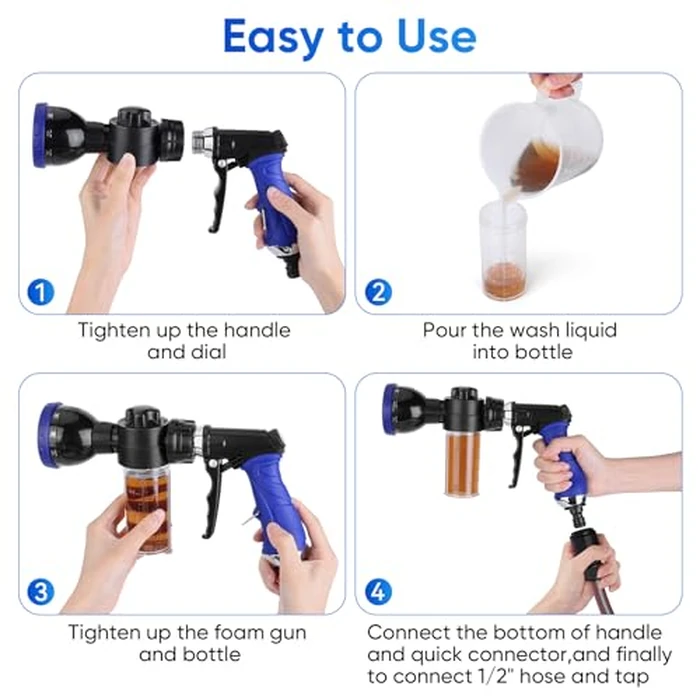 Easy to Use

1

Tighten up the handle and dial

2

Pour the wash liquid into bottle

3

Tighten up the foam gun and bottle

4

Connect the bottom of handle and quick connector,and finally to connect 1/2" hose and tap