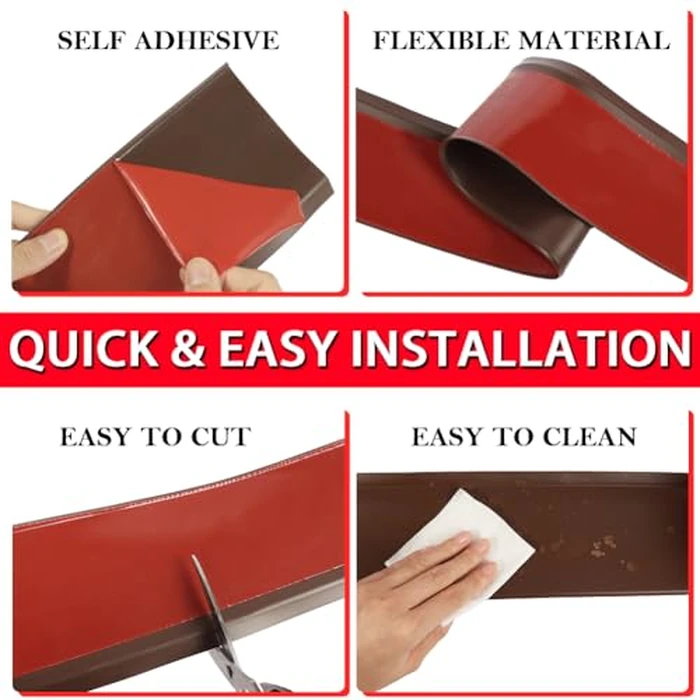 SELF ADHESIVE

FLEXIBLE MATERIAL

QUICK & EASY INSTALLATION

EASY TO CUT

EASY TO CLEAN