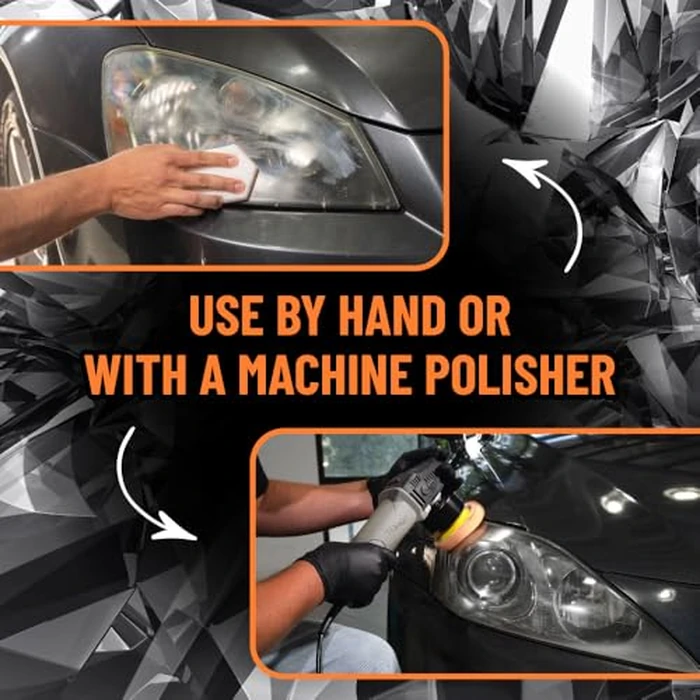 USE BY HAND OR WITH A MACHINE POLISHER