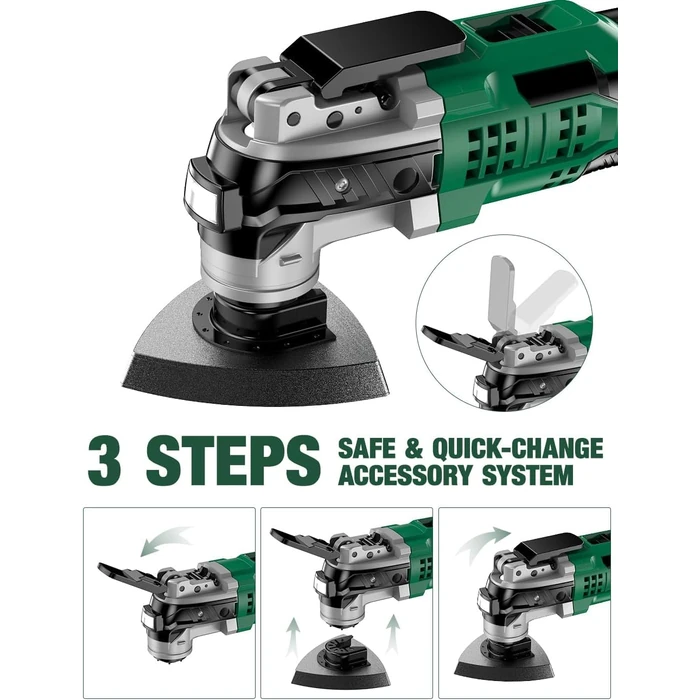 3 STEPS SAFE & QUICK-CHANGE ACCESSORY SYSTEM