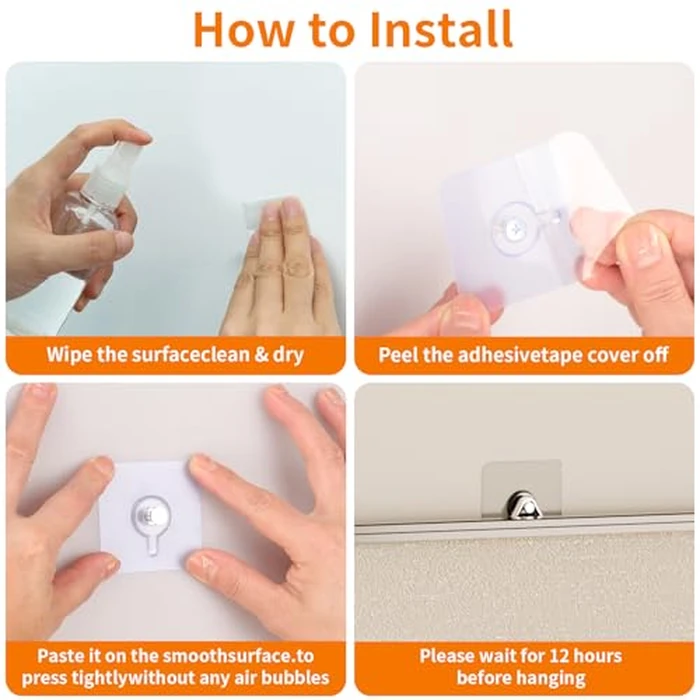 How to Install

Wipe the surfaceclean & dry

Peel the adhesivetape cover off

Paste it on the smoothsurface.to press tightlywithout any air bubbles

Please wait for 12 hours before hanging