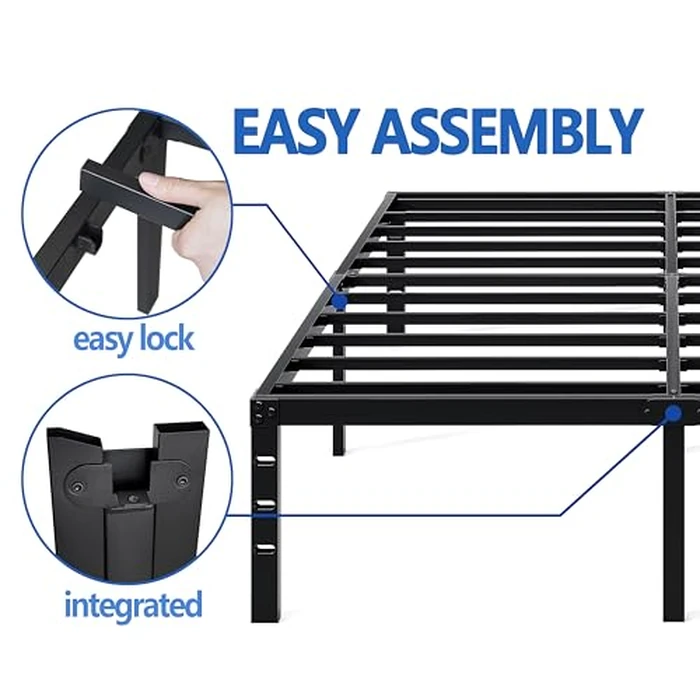 EASY ASSEMBLY

easy lock

integrated