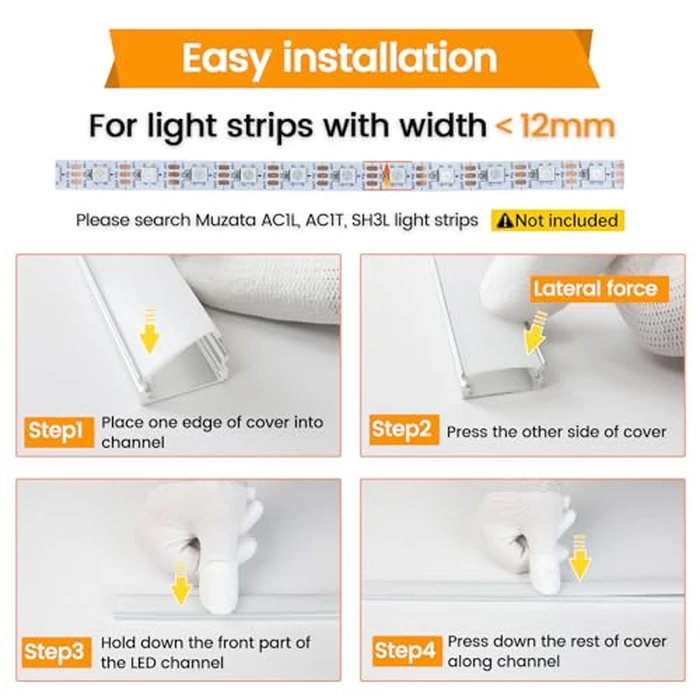 Easy installation

For light strips with width < 12mm

Please search Muzata AC1L, AC1T, SH3L light strips ⚠Not included

Step1 Place one edge of cover into channel

Lateral force

Step2 Press the other side of cover

Step3 Hold down the front part of the LED channel

Step4 Press down the rest of cover along channel