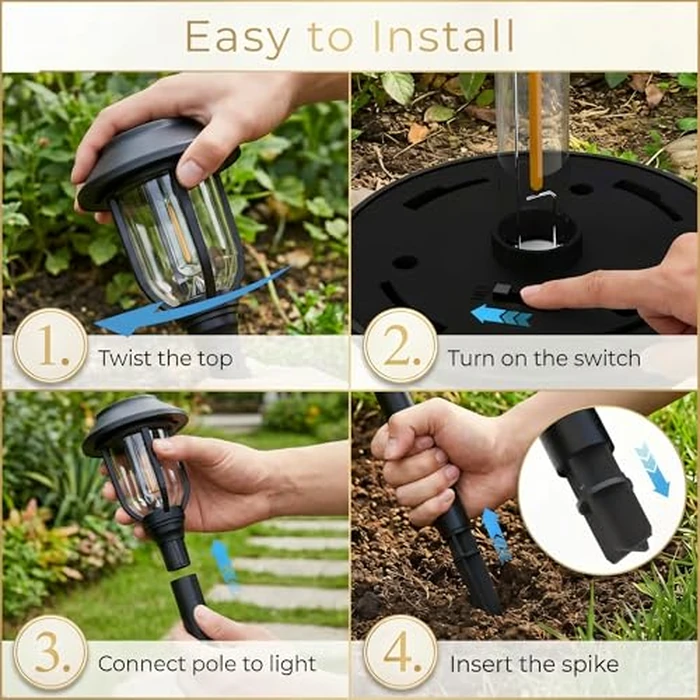 Easy to Install

1. Twist the top

2. Turn on the switch

3. Connect pole to light

4. Insert the spike