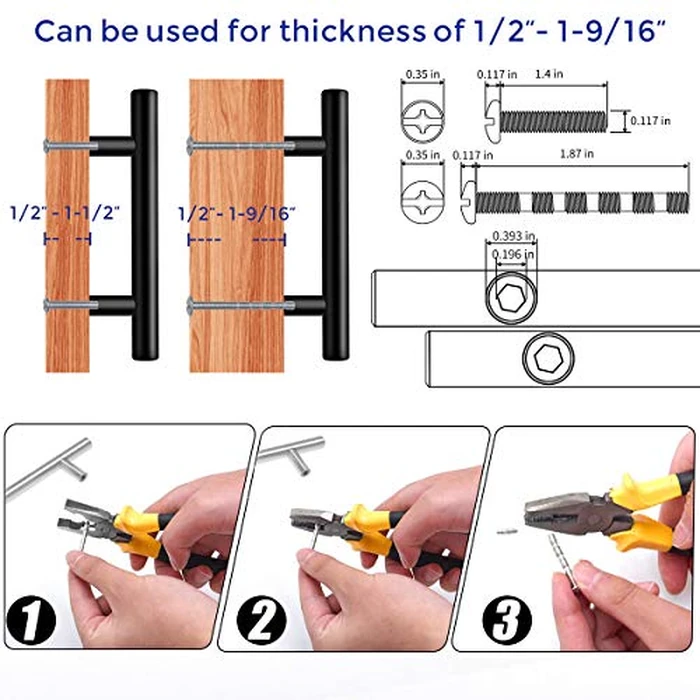 Can be used for thickness of 1/2"- 1-9/16"

1/2" - 1-1/2"

1/2"- 1-9/16"

0.35 in

0.117 in

1.4 in

0.117 in

0.35 in

0.117 in

1.87 in

0.393 in

0.196 in

1

2

3