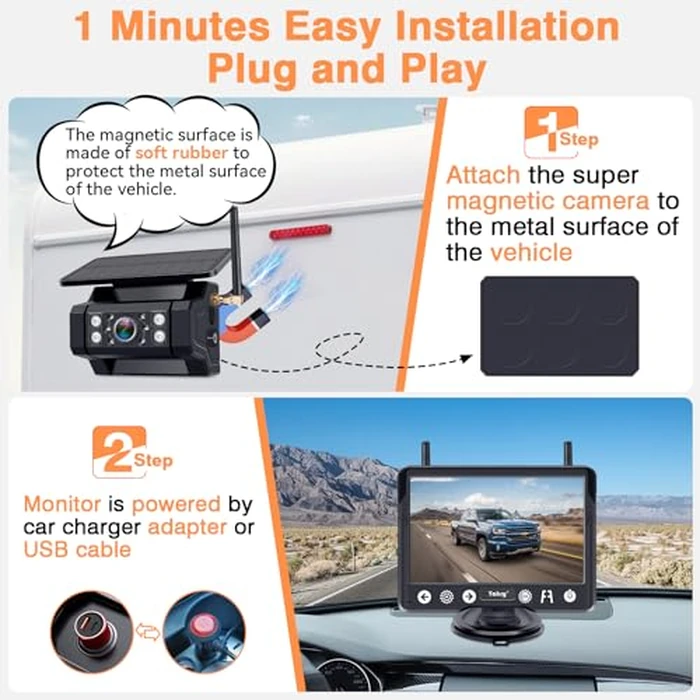 1 Minutes Easy Installation
Plug and Play

The magnetic surface is made of soft rubber to protect the metal surface of the vehicle.

1 Step

Attach the super magnetic camera to the metal surface of the vehicle

2 Step

Monitor is powered by car charger adapter or USB cable

Yakry