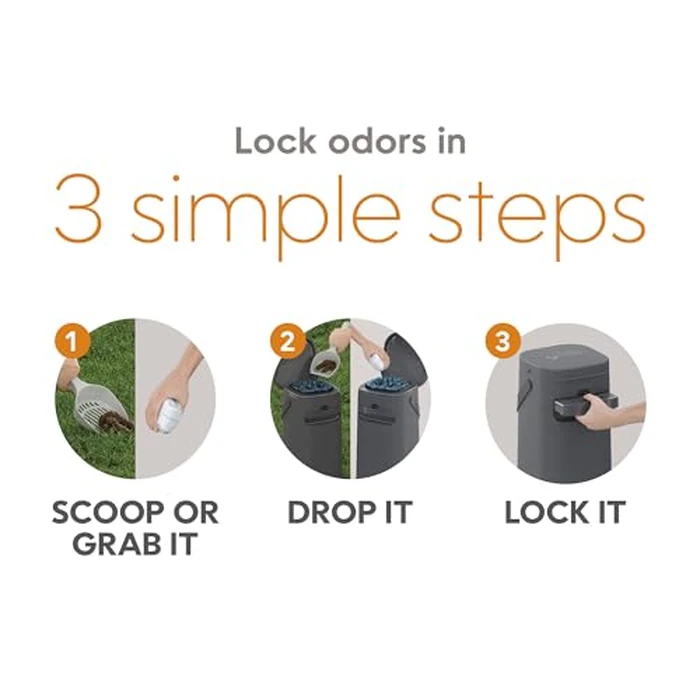 Lock odors in
3 simple steps

1
SCOOP OR GRAB IT

2
DROP IT

3
LOCK IT