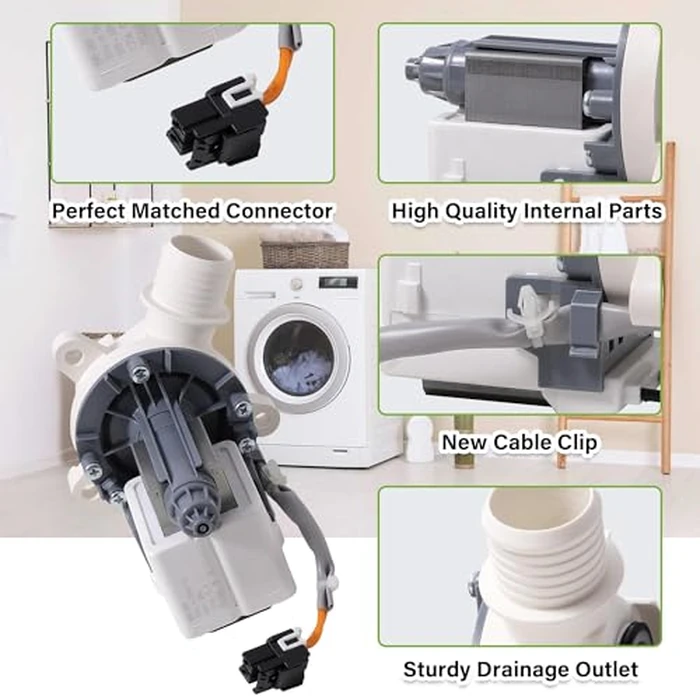 Perfect Matched Connector

High Quality Internal Parts

New Cable Clip

Sturdy Drainage Outlet