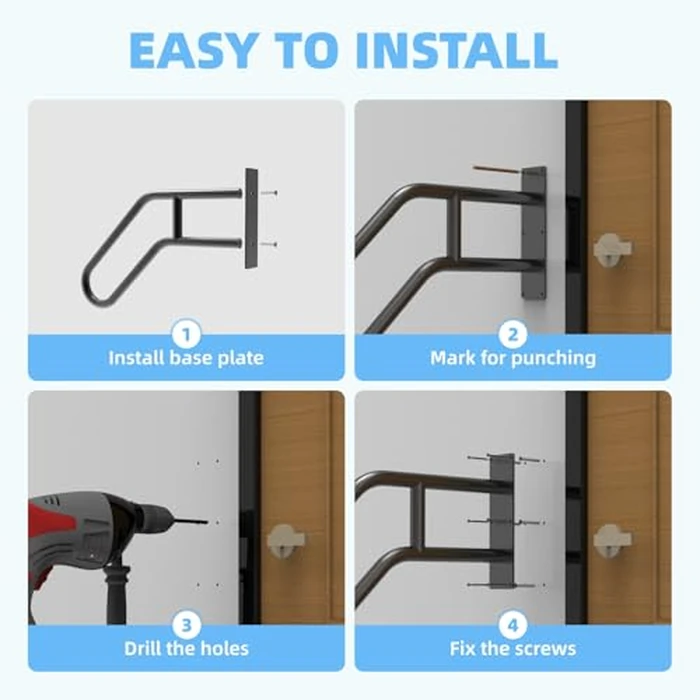 EASY TO INSTALL

1
Install base plate

2
Mark for punching

3
Drill the holes

4
Fix the screws