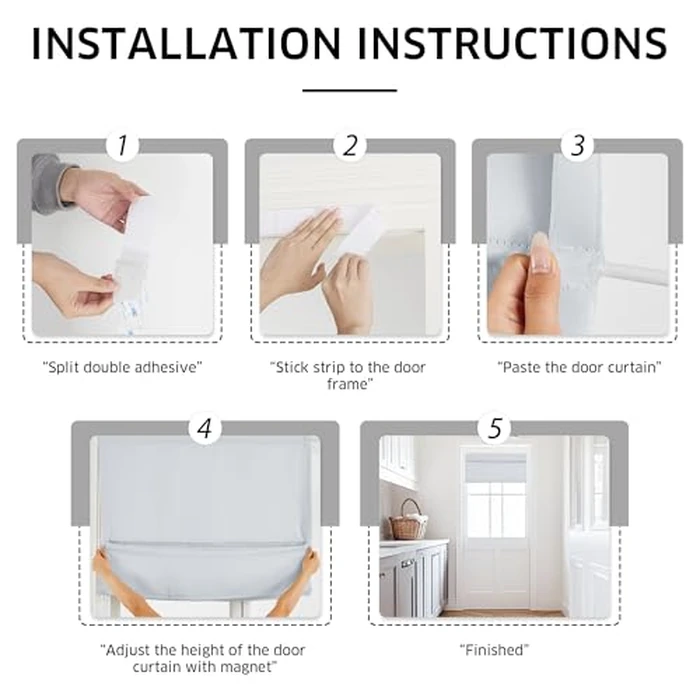 INSTALLATION INSTRUCTIONS

1

"Split double adhesive"

2

"Stick strip to the door frame"

3

"Paste the door curtain"

4

"Adjust the height of the door curtain with magnet"

5

"Finished"