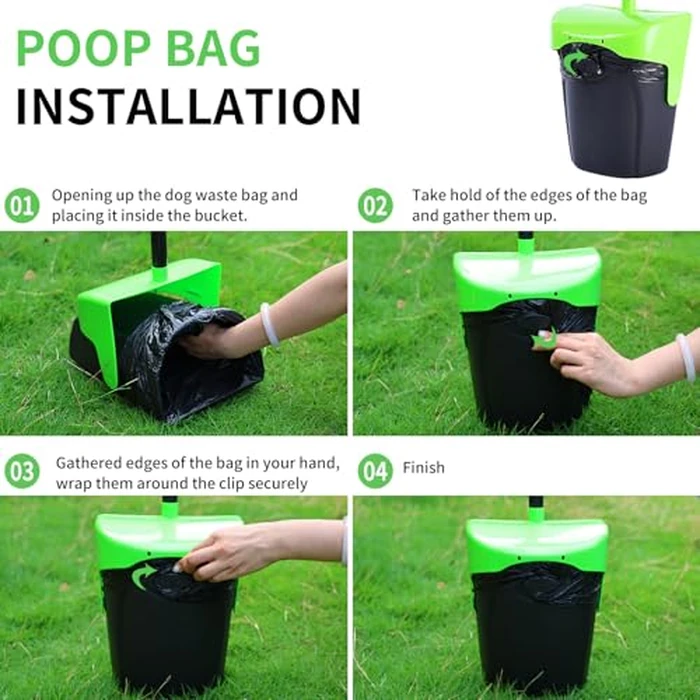 POOP BAG
INSTALLATION

01 Opening up the dog waste bag and placing it inside the bucket.

02 Take hold of the edges of the bag and gather them up.

03 Gathered edges of the bag in your hand, wrap them around the clip securely

04 Finish