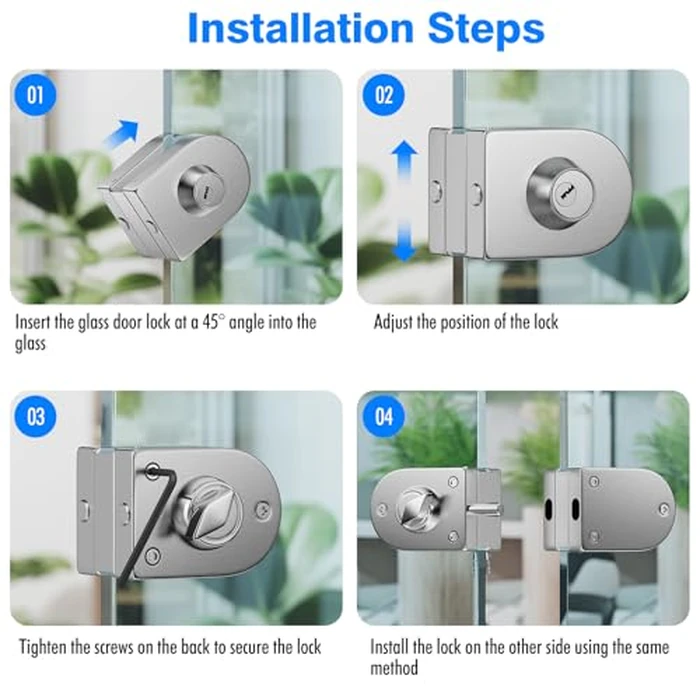 Installation Steps

01

Insert the glass door lock at a 45° angle into the glass

02

Adjust the position of the lock

03

Tighten the screws on the back to secure the lock

04

Install the lock on the other side using the same method