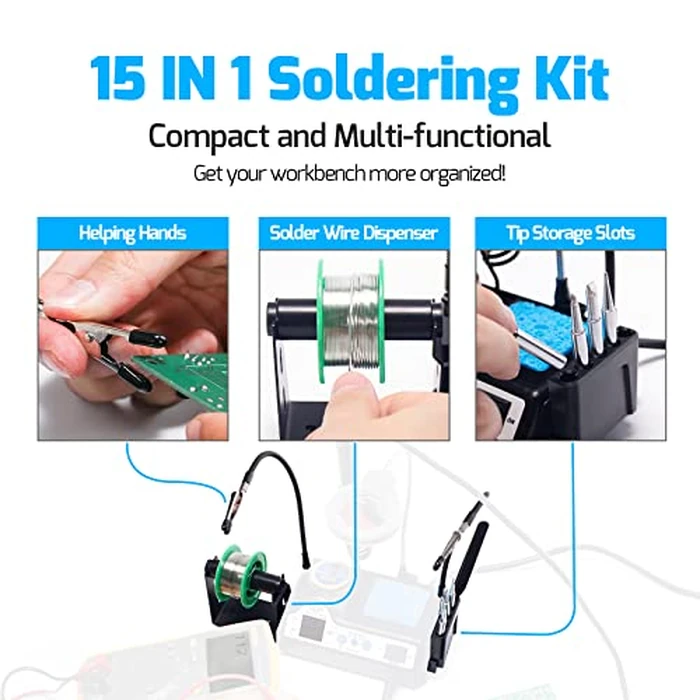 15 IN 1 Soldering Kit

Compact and Multi-functional

Get your workbench more organized!

Helping Hands

Solder Wire Dispenser

Tip Storage Slots