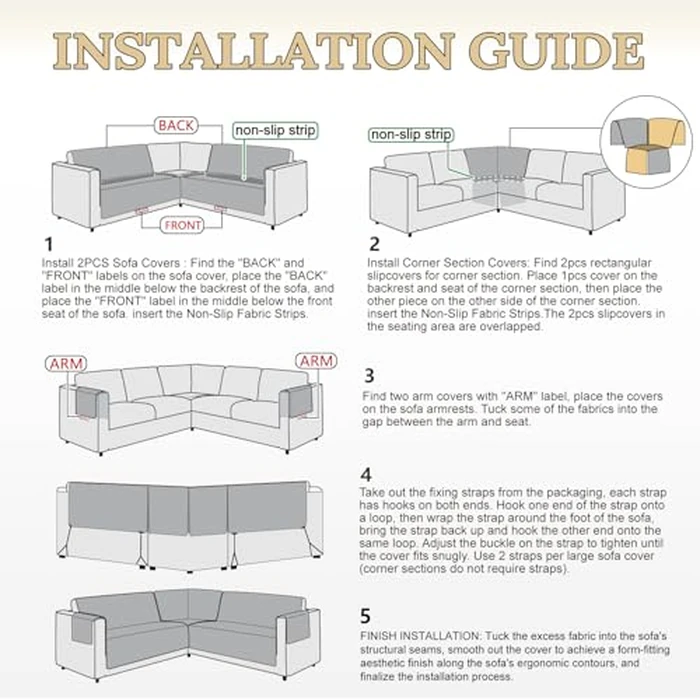 INSTALLATION GUIDE

BACK

non-slip strip

FRONT

1
Install 2PCS Sofa Covers : Find the "BACK" and "FRONT" labels on the sofa cover, place the "BACK" label in the middle below the backrest of the sofa, and place the "FRONT" label in the middle below the front seat of the sofa. insert the Non-Slip Fabric Strips.

non-slip strip

2
Install Corner Section Covers: Find 2pcs rectangular slipcovers for corner section. Place 1pcs cover on the backrest and seat of the corner section, then place the other piece on the other side of the corner section. insert the Non-Slip Fabric Strips.The 2pcs slipcovers in the seating area are overlapped.

ARM

ARM

3
Find two arm covers with "ARM" label, place the covers on the sofa armrests. Tuck some of the fabrics into the gap between the arm and seat.

4
Take out the fixing straps from the packaging, each strap has hooks on both ends. Hook one end of the strap onto a loop, then wrap the strap around the foot of the sofa, bring the strap back up and hook the other end onto the same loop. Adjust the buckle on the strap to tighten until the cover fits snugly. Use 2 straps per large sofa cover (corner sections do not require straps).

5
FINISH INSTALLATION: Tuck the excess fabric into the sofa's structural seams, smooth out the cover to achieve a form-fitting aesthetic finish along the sofa's ergonomic contours, and finalize the installation process.