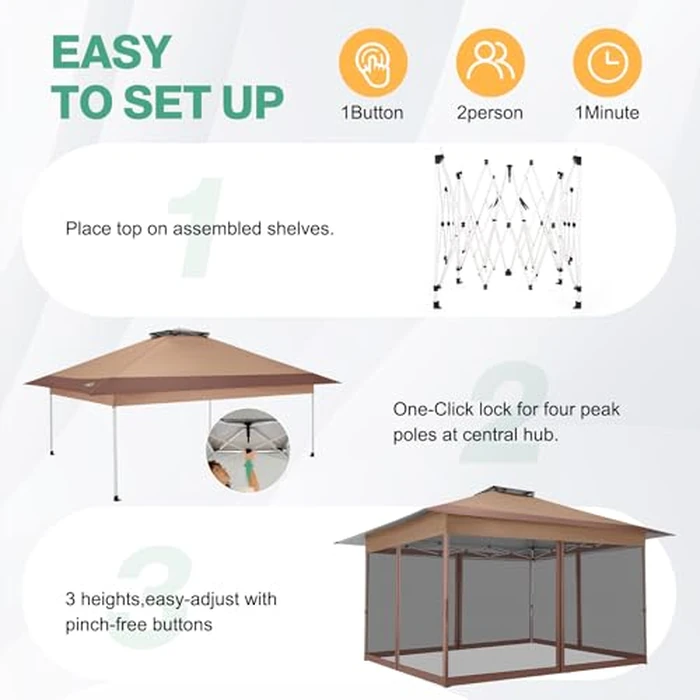 EASY TO SET UP

1Button

2person

1Minute

1

Place top on assembled shelves.

2

One-Click lock for four peak poles at central hub.

3

3 heights,easy-adjust with pinch-free buttons