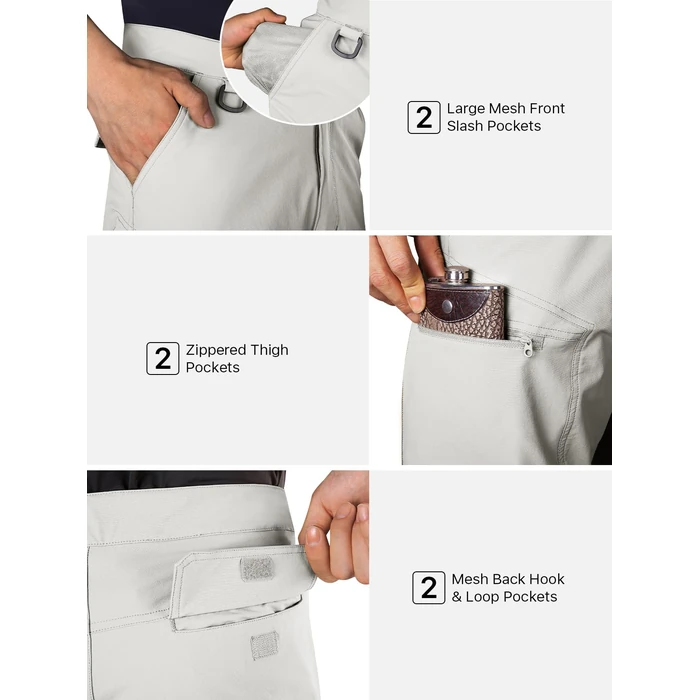 2 Large Mesh Front Slash Pockets

2 Zippered Thigh Pockets

2 Mesh Back Hook & Loop Pockets