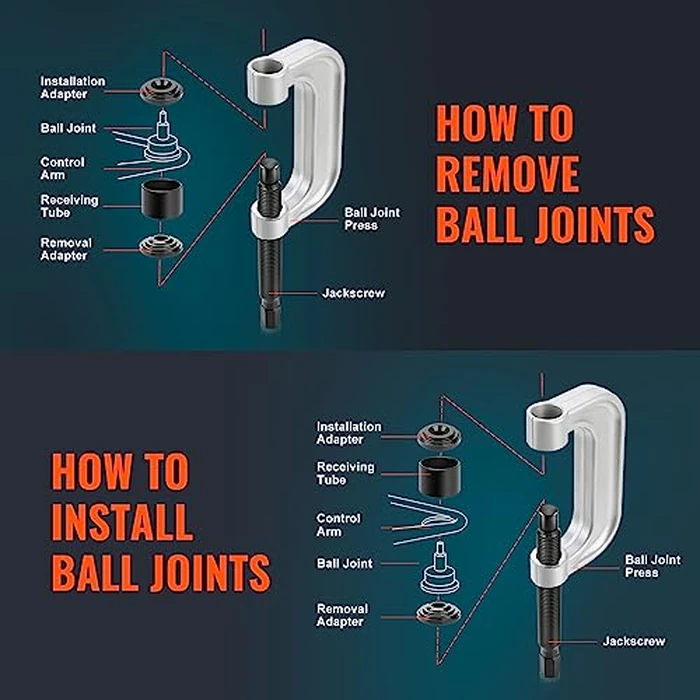 Installation Adapter

Ball Joint

Control Arm

Receiving Tube

Removal Adapter

Ball Joint Press

Jackscrew

HOW TO REMOVE BALL JOINTS

HOW TO INSTALL BALL JOINTS

Installation Adapter

Receiving Tube

Control Arm

Ball Joint

Removal Adapter

Ball Joint Press

Jackscrew