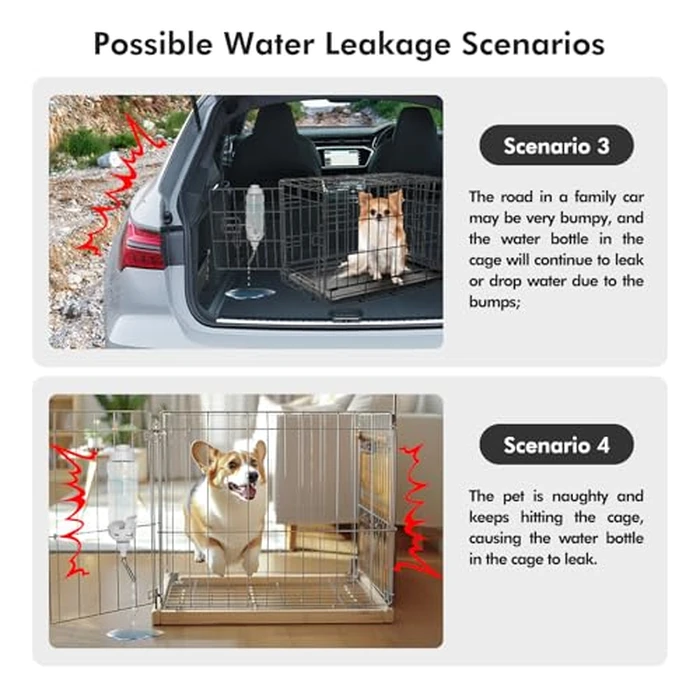 Possible Water Leakage Scenarios

Scenario 3

The road in a family car may be very bumpy, and the water bottle in the cage will continue to leak or drop water due to the bumps;

Scenario 4

The pet is naughty and keeps hitting the cage, causing the water bottle in the cage to leak.