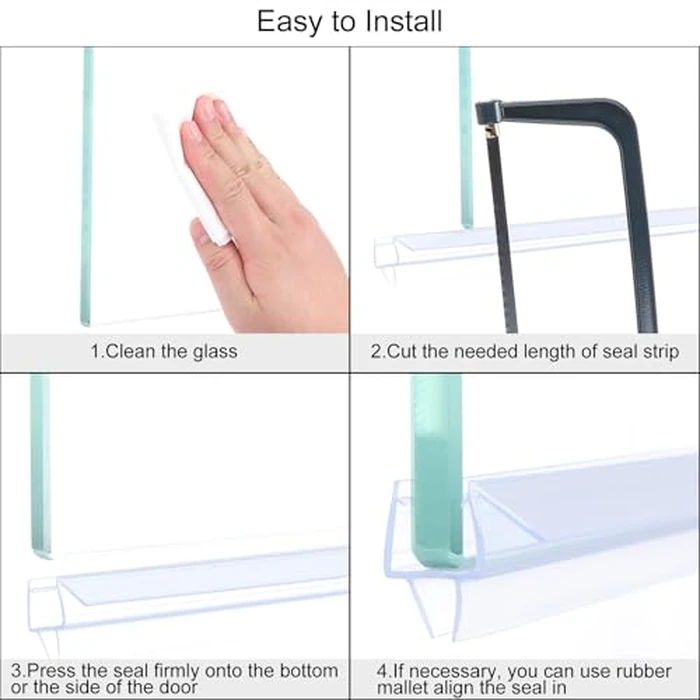 Easy to Install

1.Clean the glass

2.Cut the needed length of seal strip

3.Press the seal firmly onto the bottom or the side of the door

4.If necessary, you can use rubber mallet align the seal in