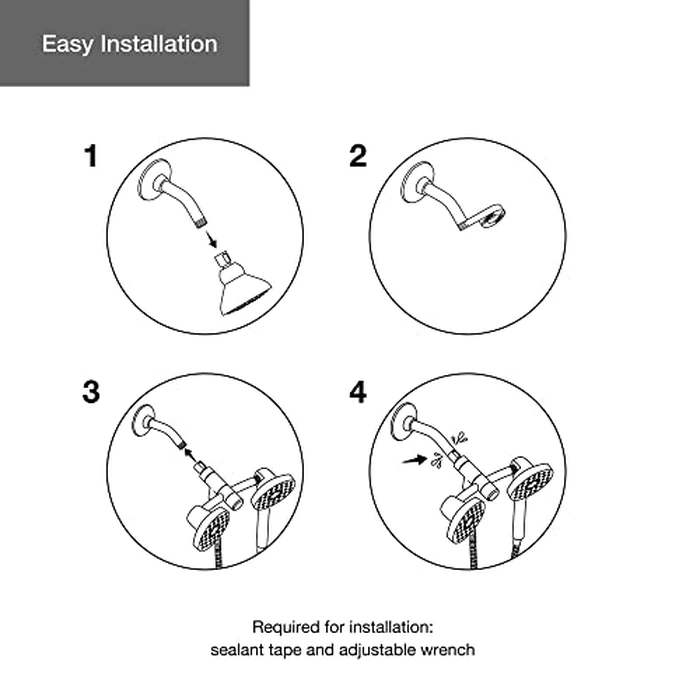 Easy Installation

1

2

3

4

Required for installation:
sealant tape and adjustable wrench