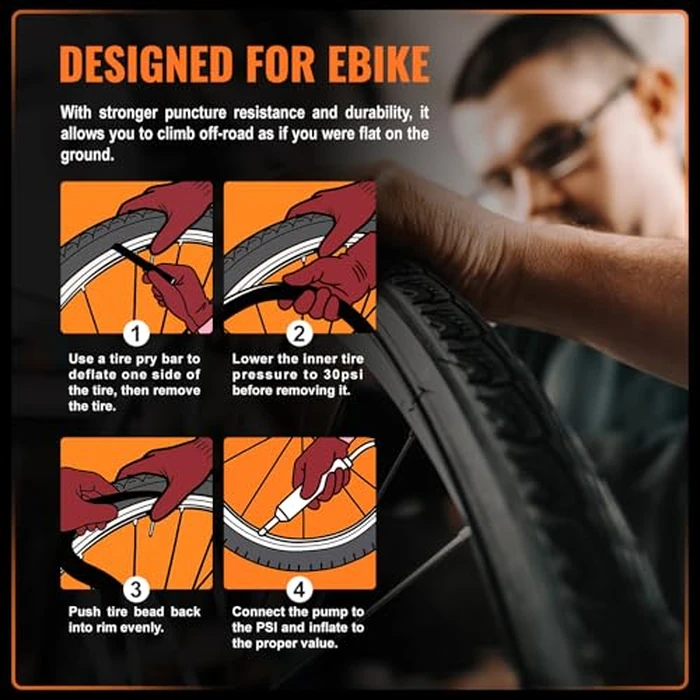 DESIGNED FOR EBIKE

With stronger puncture resistance and durability, it allows you to climb off-road as if you were flat on the ground.

1
Use a tire pry bar to deflate one side of the tire, then remove the tire.

2
Lower the inner tire pressure to 30psi before removing it.

3
Push tire bead back into rim evenly.

4
Connect the pump to the PSI and inflate to the proper value.