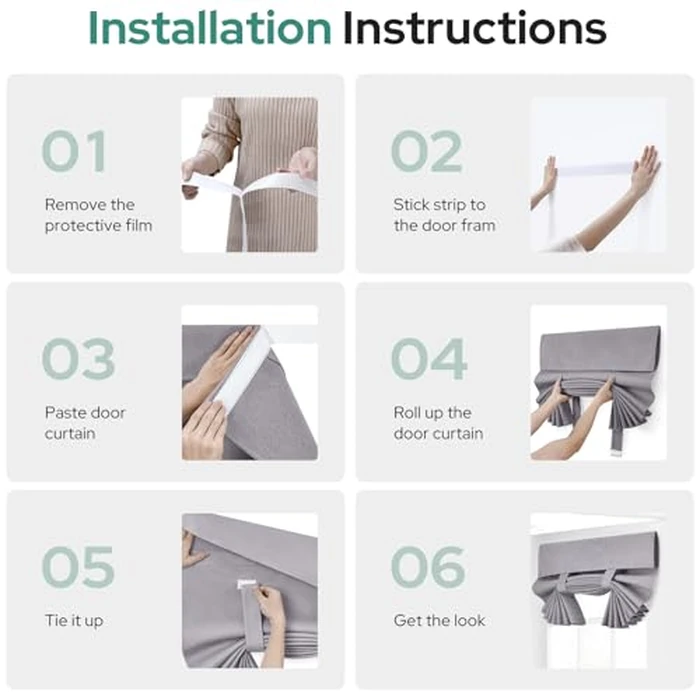 Installation Instructions

01

Remove the protective film

02

Stick strip to the door fram

03

Paste door curtain

04

Roll up the door curtain

05

Tie it up

06

Get the look