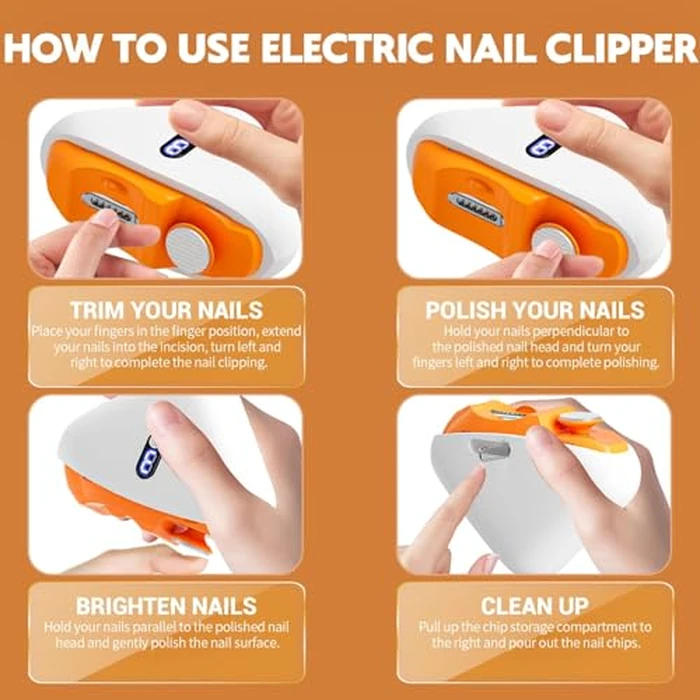 HOW TO USE ELECTRIC NAIL CLIPPER

TRIM YOUR NAILS
Place your fingers in the finger position, extend your nails into the incision, turn left and right to complete the nail clipping.

POLISH YOUR NAILS
Hold your nails perpendicular to the polished nail head and turn your fingers left and right to complete polishing.

BRIGHTEN NAILS
Hold your nails parallel to the polished nail head and gently polish the nail surface.

CLEAN UP
Pull up the chip storage compartment to the right and pour out the nail chips.