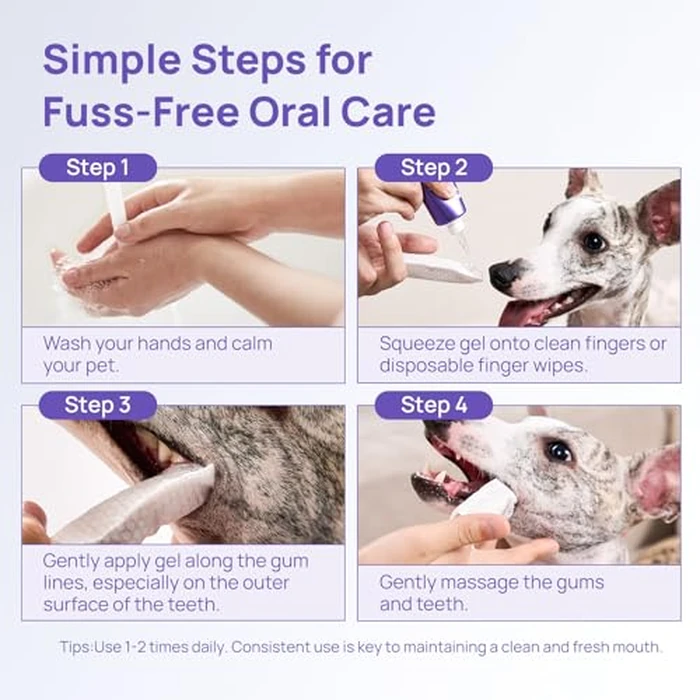 Simple Steps for Fuss-Free Oral Care

Step 1

Wash your hands and calm your pet.

Step 2

Squeeze gel onto clean fingers or disposable finger wipes.

Step 3

Gently apply gel along the gum lines, especially on the outer surface of the teeth.

Step 4

Gently massage the gums and teeth.

Tips:Use 1-2 times daily. Consistent use is key to maintaining a clean and fresh mouth.