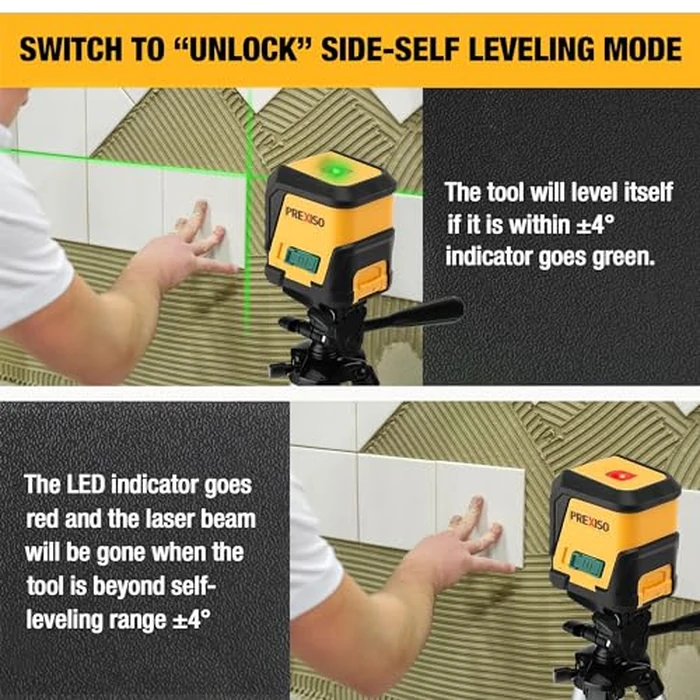 SWITCH TO “UNLOCK” SIDE-SELF LEVELING MODE

PREXISO

The tool will level itself if it is within ±4° indicator goes green.

The LED indicator goes red and the laser beam will be gone when the tool is beyond self-leveling range ±4°

PREXISO