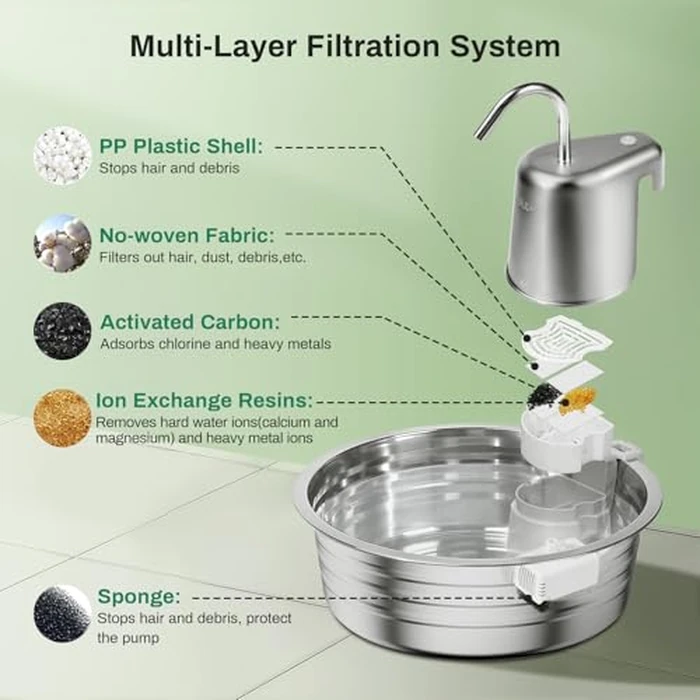 Multi-Layer Filtration System

PP Plastic Shell:
Stops hair and debris

No-woven Fabric:
Filters out hair, dust, debris,etc.

Activated Carbon:
Adsorbs chlorine and heavy metals

Ion Exchange Resins:
Removes hard water ions(calcium and magnesium) and heavy metal ions

Sponge:
Stops hair and debris, protect the pump