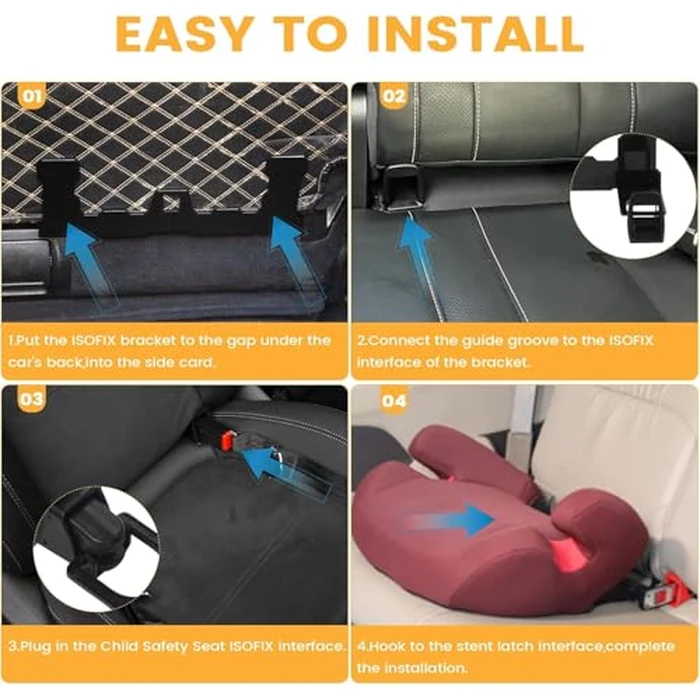 EASY TO INSTALL

01

1.Put the ISOFIX bracket to the gap under the car's back,into the side card.

02

2.Connect the guide groove to the ISOFIX interface of the bracket.

03

3.Plug in the Child Safety Seat ISOFIX interface.

04

4.Hook to the stent latch interface,complete the installation.