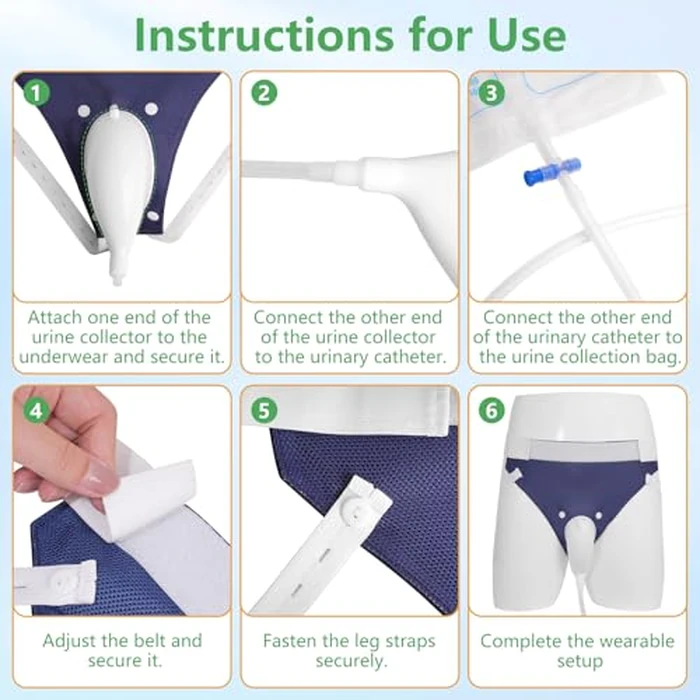 Instructions for Use

1
Attach one end of the urine collector to the underwear and secure it.

2
Connect the other end of the urine collector to the urinary catheter.

3
Connect the other end of the urinary catheter to the urine collection bag.

4
Adjust the belt and secure it.

5
Fasten the leg straps securely.

6
Complete the wearable setup