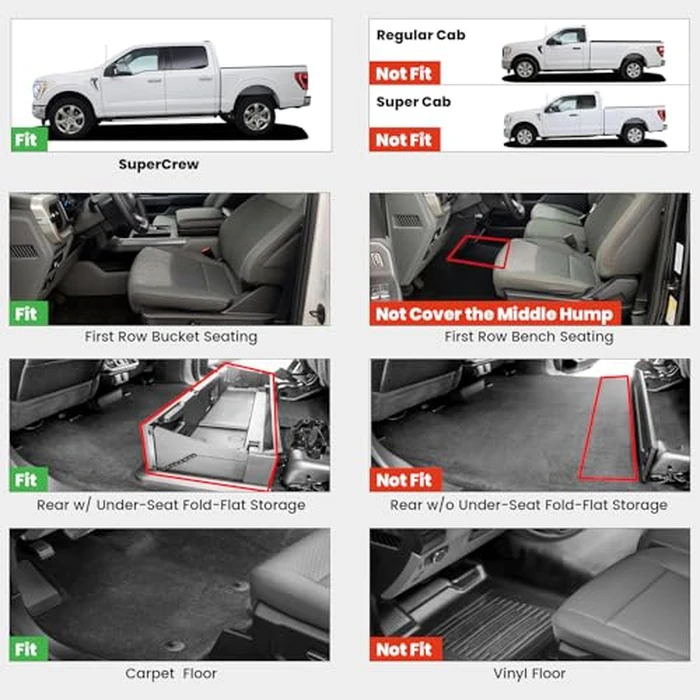 Fit

SuperCrew

Regular Cab

Not Fit

Super Cab

Not Fit

Fit

First Row Bucket Seating

Not Cover the Middle Hump

First Row Bench Seating

Fit

Rear w/ Under-Seat Fold-Flat Storage

Not Fit

Rear w/o Under-Seat Fold-Flat Storage

Fit

Carpet Floor

Not Fit

Vinyl Floor