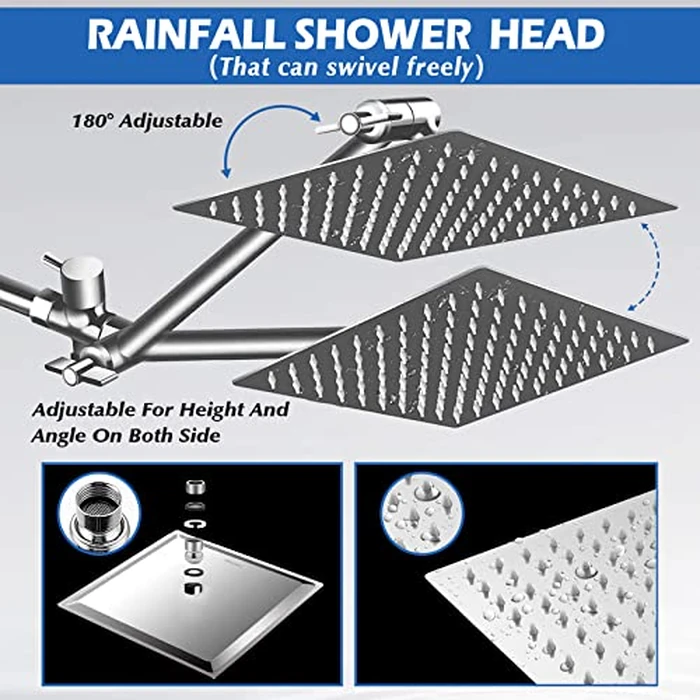 RAINFALL SHOWER HEAD
(That can swivel freely)

180° Adjustable

Adjustable For Height And Angle On Both Side