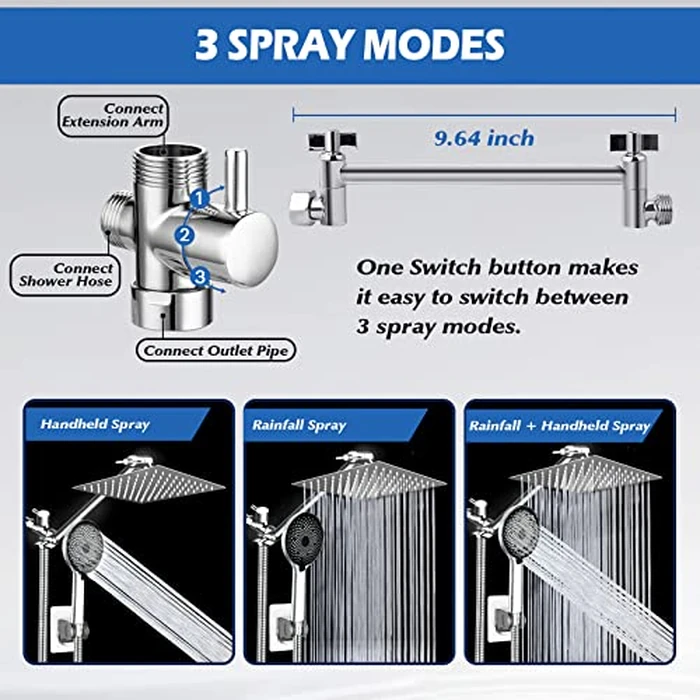 3 SPRAY MODES

Connect Extension Arm

1

2

3

Connect Shower Hose

Connect Outlet Pipe

9.64 inch

One Switch button makes it easy to switch between 3 spray modes.

Handheld Spray

Rainfall Spray

Rainfall + Handheld Spray