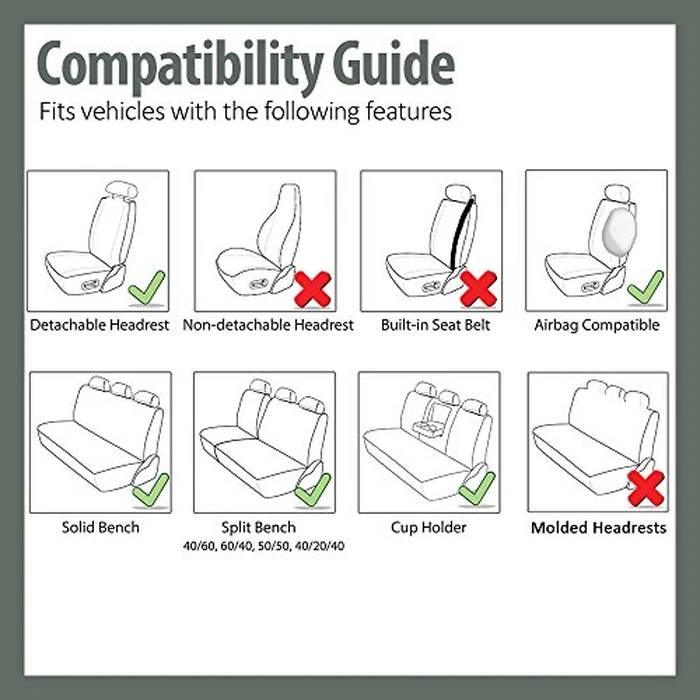 Compatibility Guide

Fits vehicles with the following features

Detachable Headrest

Non-detachable Headrest

Built-in Seat Belt

Airbag Compatible

Solid Bench

Split Bench
40/60, 60/40, 50/50, 40/20/40

Cup Holder

Molded Headrests