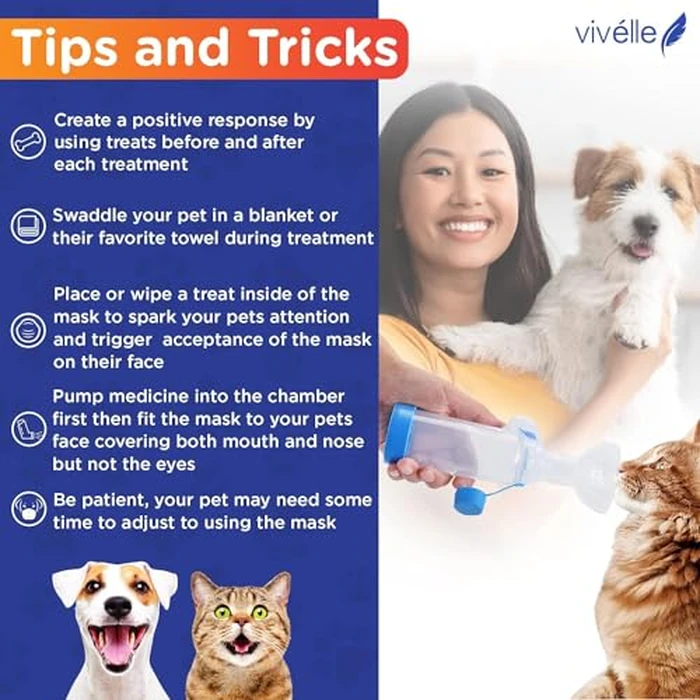 Tips and Tricks

vivélle

Create a positive response by using treats before and after each treatment

Swaddle your pet in a blanket or their favorite towel during treatment

Place or wipe a treat inside of the mask to spark your pets attention and trigger acceptance of the mask on their face

Pump medicine into the chamber first then fit the mask to your pets face covering both mouth and nose but not the eyes

Be patient, your pet may need some time to adjust to using the mask