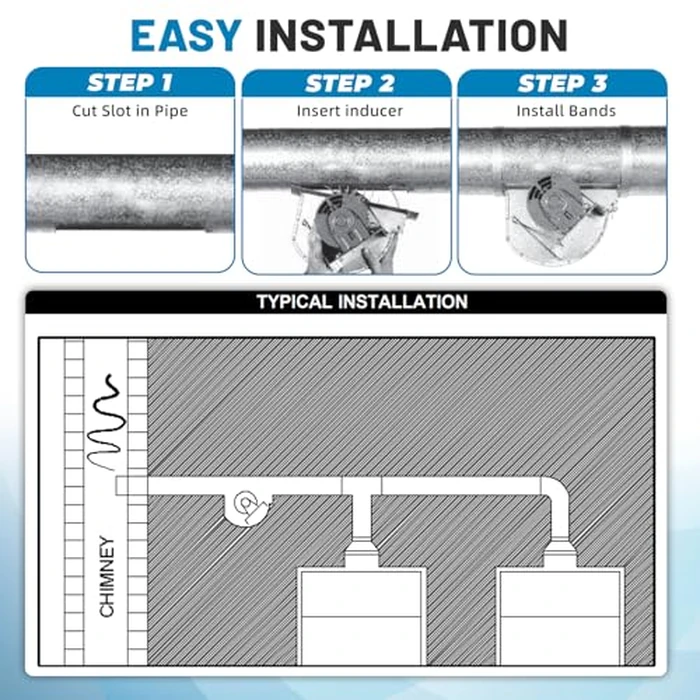 EASY INSTALLATION

STEP 1
Cut Slot in Pipe

STEP 2
Insert inducer

STEP 3
Install Bands

TYPICAL INSTALLATION

CHIMNEY