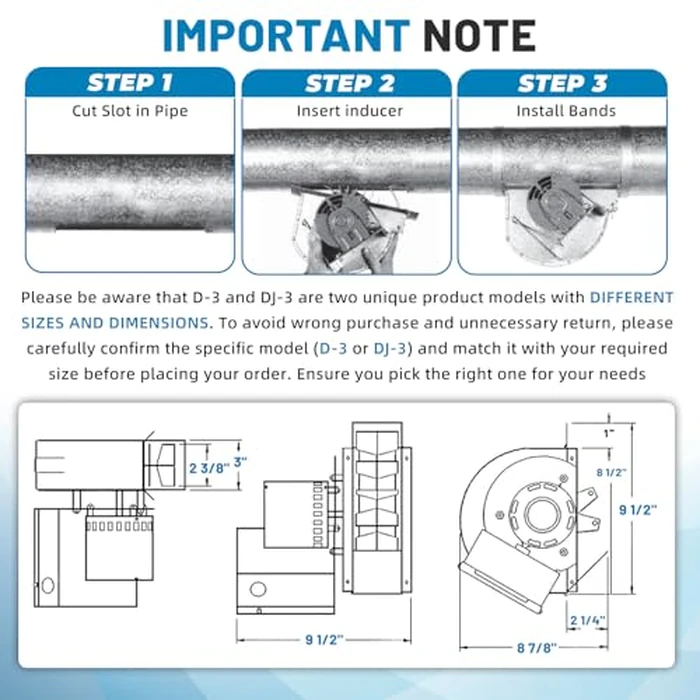 IMPORTANT NOTE

STEP 1
Cut Slot in Pipe

STEP 2
Insert inducer

STEP 3
Install Bands

Please be aware that D-3 and DJ-3 are two unique product models with DIFFERENT SIZES AND DIMENSIONS. To avoid wrong purchase and unnecessary return, please carefully confirm the specific model (D-3 or DJ-3) and match it with your required size before placing your order. Ensure you pick the right one for your needs

2 3/8"
3"
9 1/2"
1"
8 1/2"
9 1/2"
2 1/4"
8 7/8"